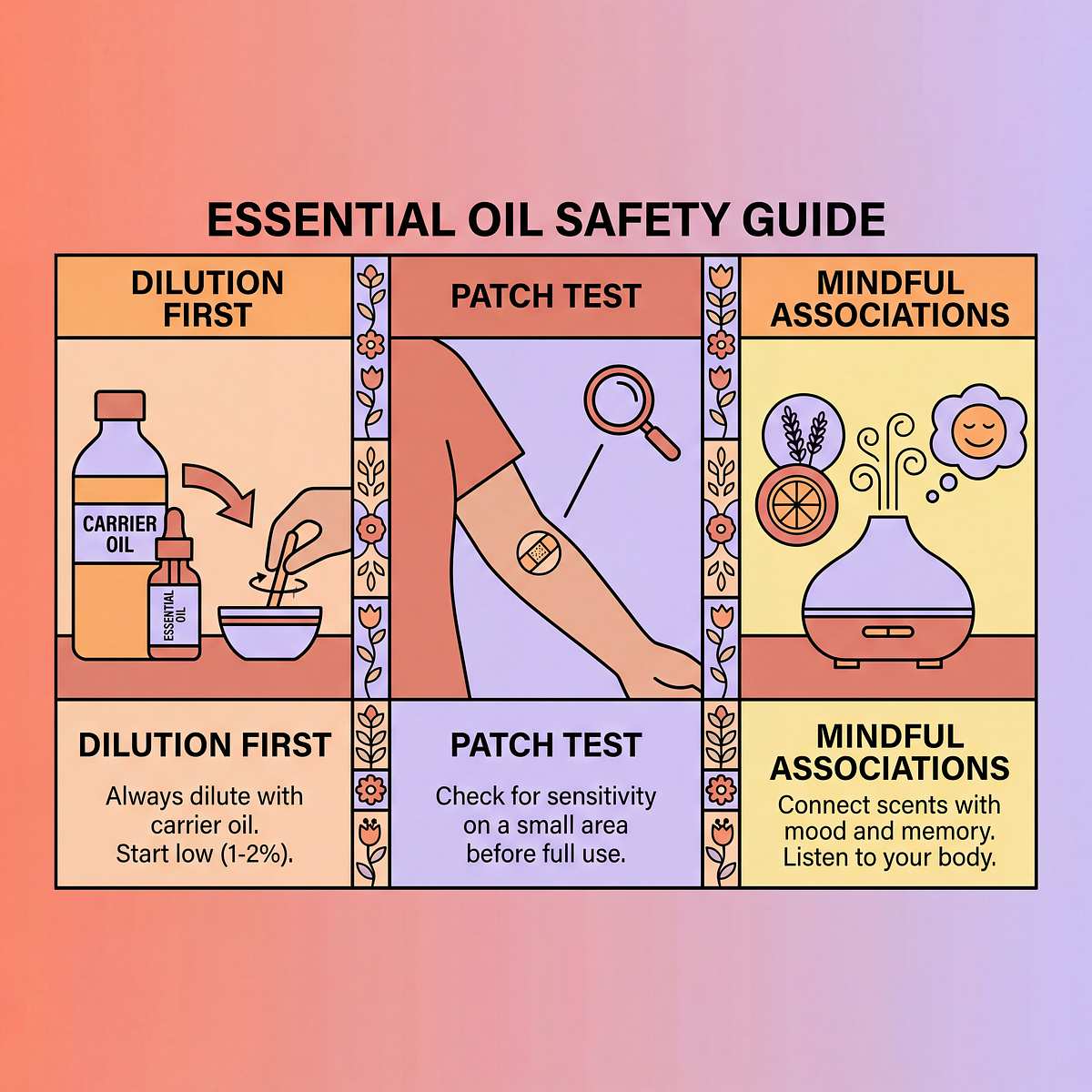 ESSENTIAL OIL SAFETY GUIDE

DILUTION FIRST

CARRIER OIL

ESSENTIAL OIL

DILUTION FIRST

Always dilute with carrier oil. Start low (1-2%).

PATCH TEST

PATCH TEST

Check for sensitivity on a small area before full use.

MINDFUL ASSOCIATIONS

MINDFUL ASSOCIATIONS

Connect scents with mood and memory. Listen to your body.