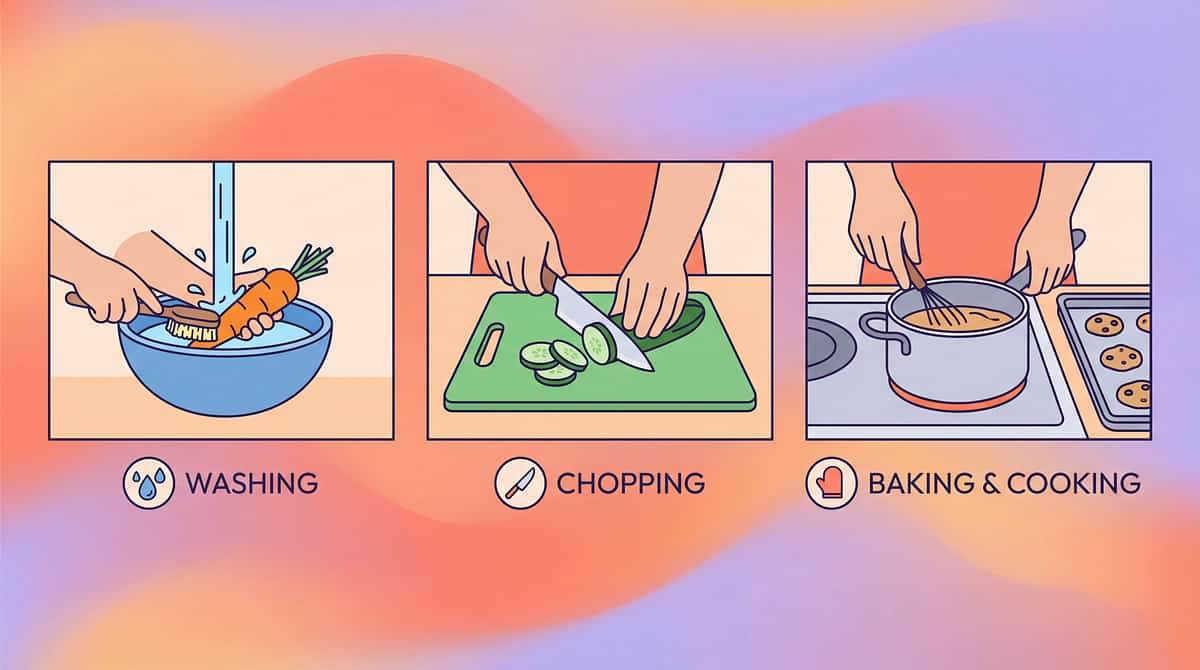 WASHING

CHOPPING

BAKING & COOKING