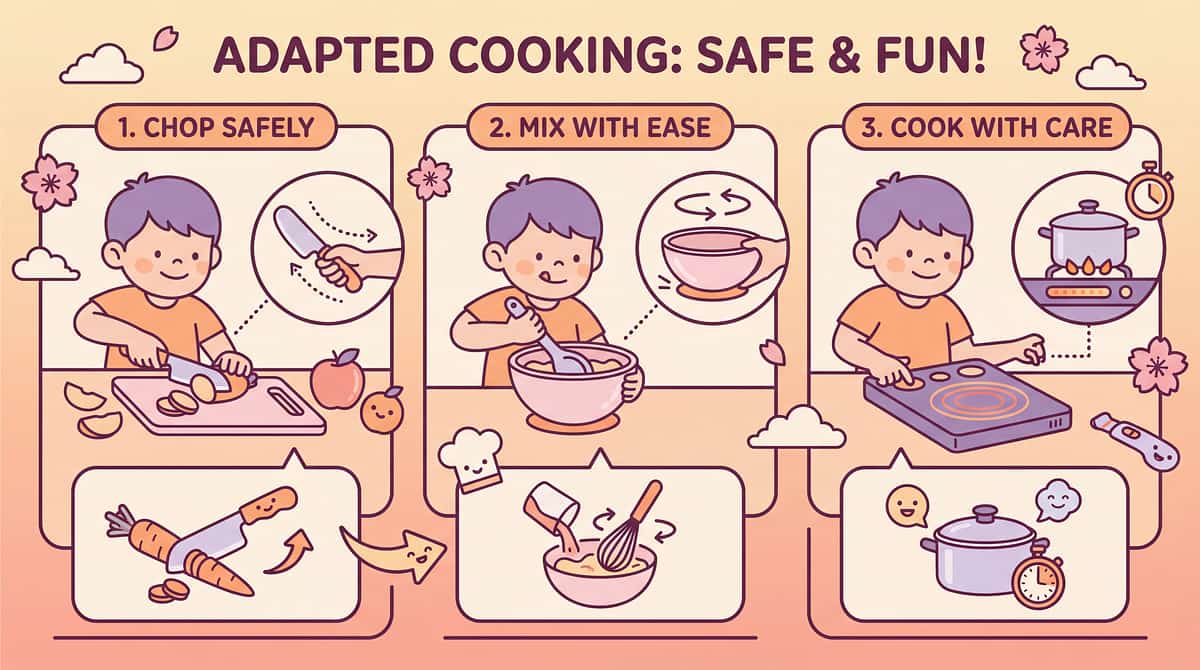 ADAPTED COOKING: SAFE & FUN!

1. CHOP SAFELY

2. MIX WITH EASE

3. COOK WITH CARE