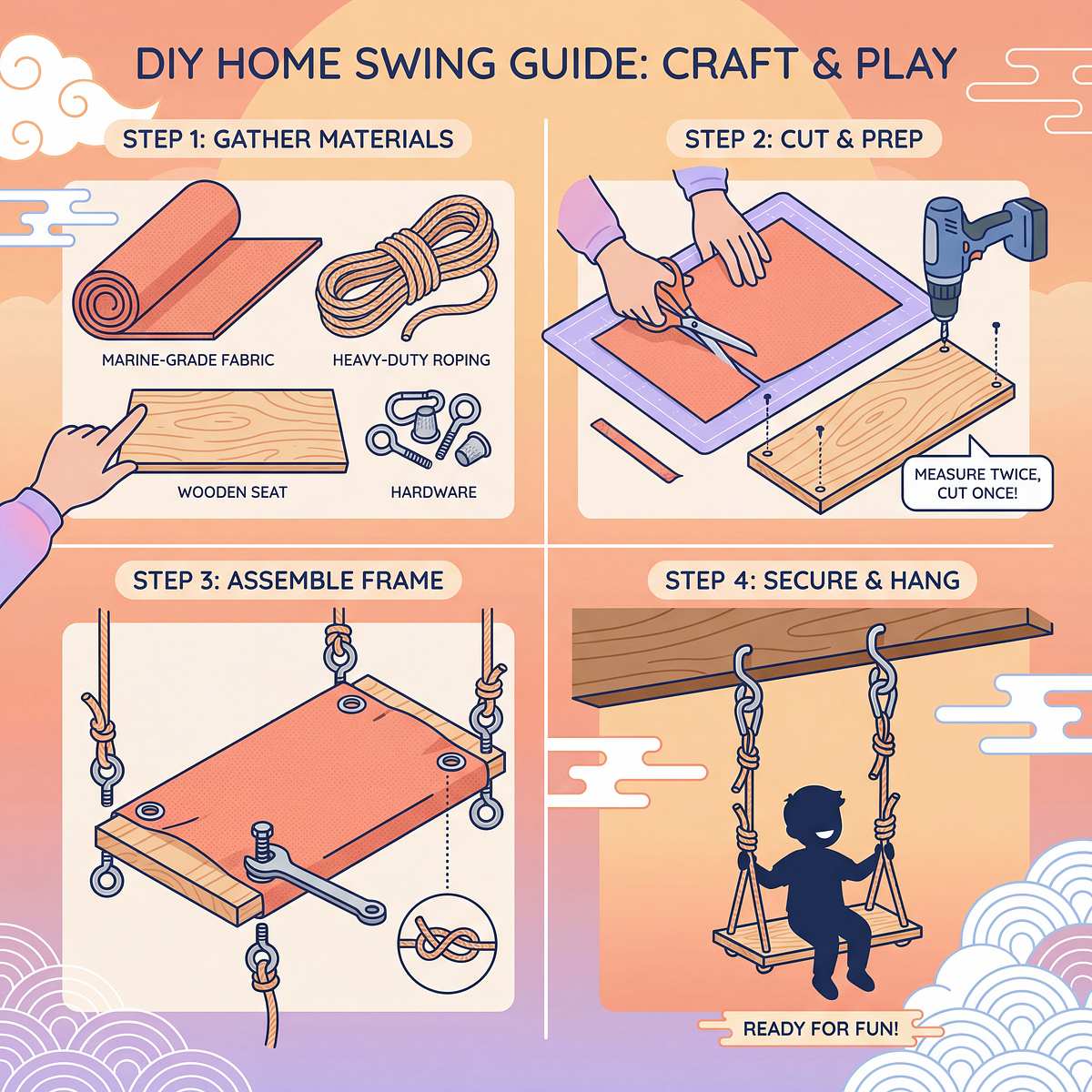 DIY HOME SWING GUIDE: CRAFT & PLAY

STEP 1: GATHER MATERIALS

MARINE-GRADE FABRIC

HEAVY-DUTY ROPING

WOODEN SEAT

HARDWARE

STEP 2: CUT & PREP

MEASURE TWICE, CUT ONCE!

STEP 3: ASSEMBLE FRAME

STEP 4: SECURE & HANG

READY FOR FUN!