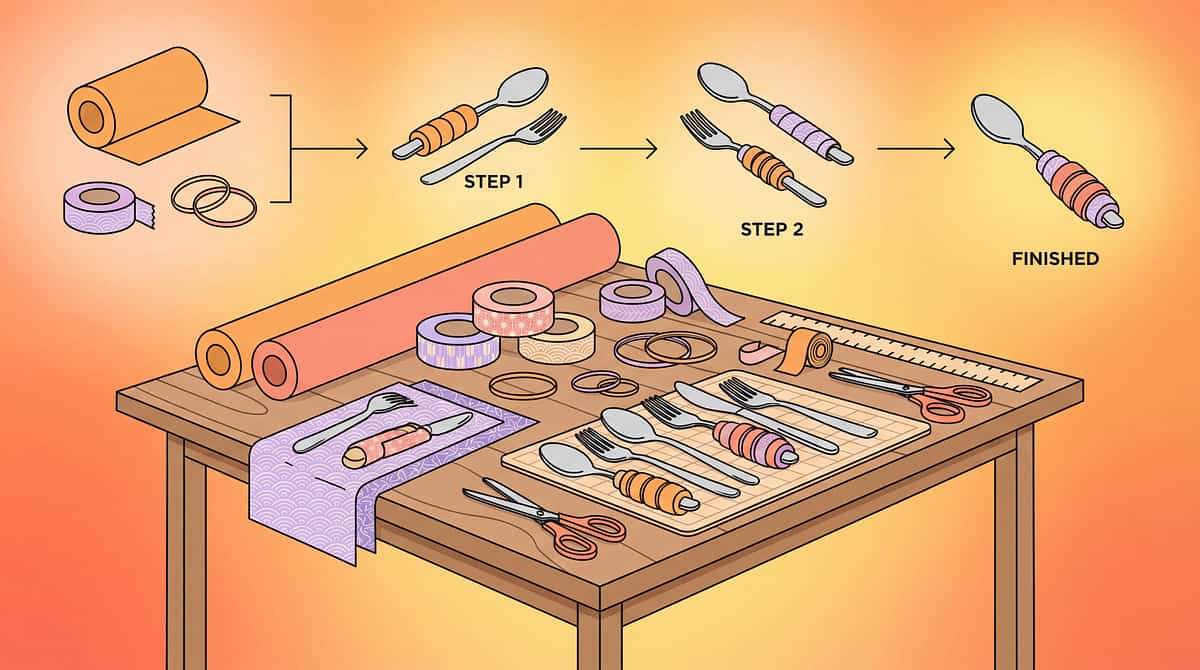 STEP 1

STEP 2

FINISHED