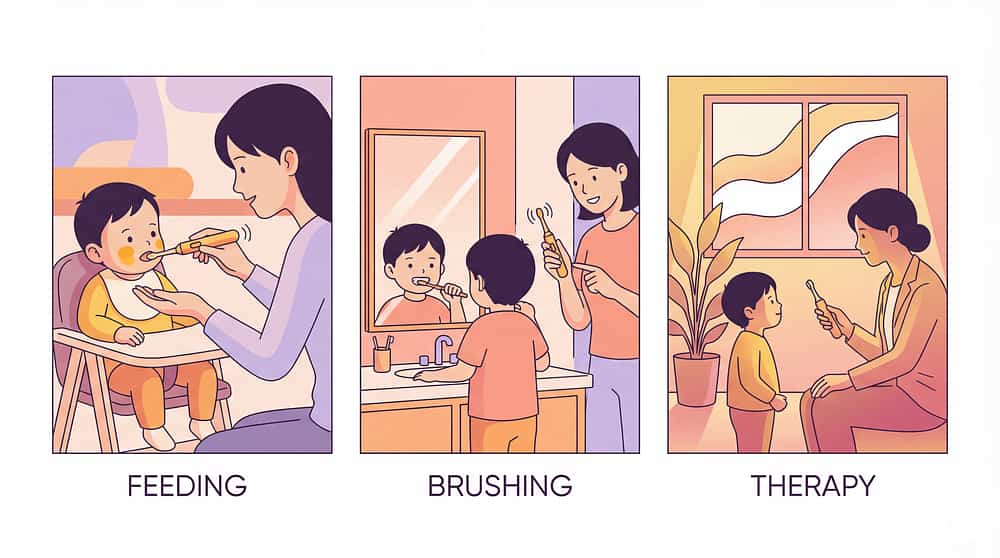 FEEDING

BRUSHING

THERAPY