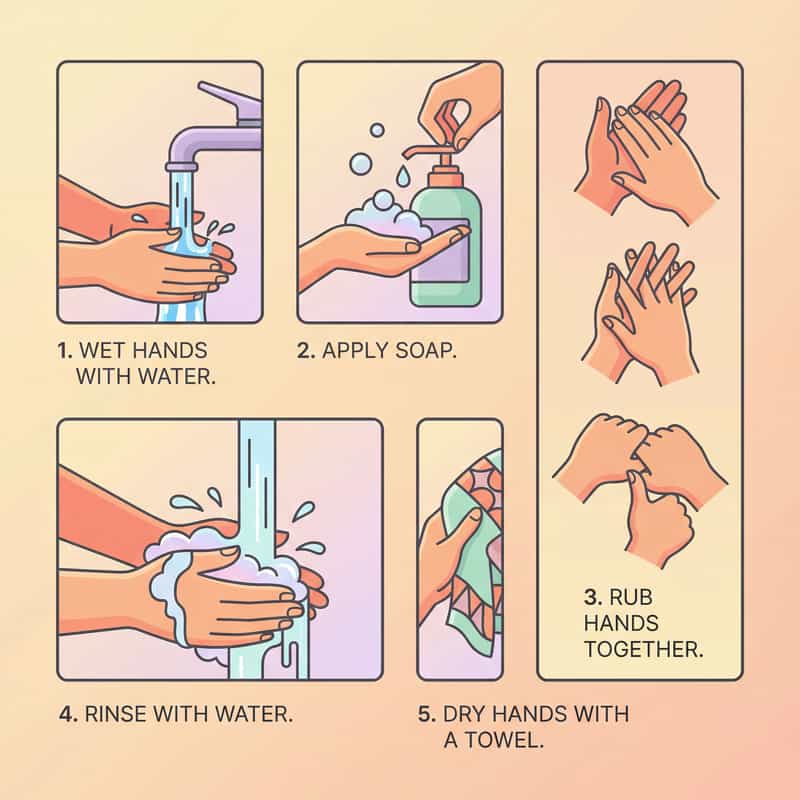 1. WET HANDS WITH WATER.

2. APPLY SOAP.

3. RUB HANDS TOGETHER.

4. RINSE WITH WATER.

5. DRY HANDS WITH A TOWEL.